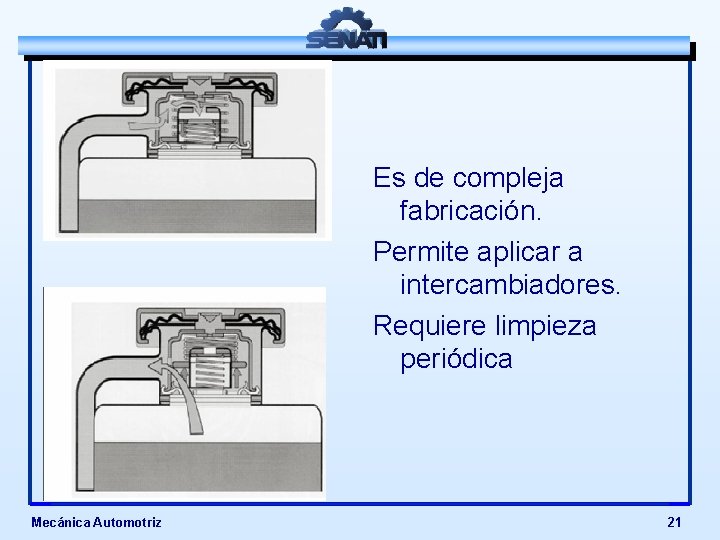 SENATI

Es de compleja fabricación.

Permite aplicar a intercambiadores.

Requiere limpieza periódica

Mecánica Automotriz

21