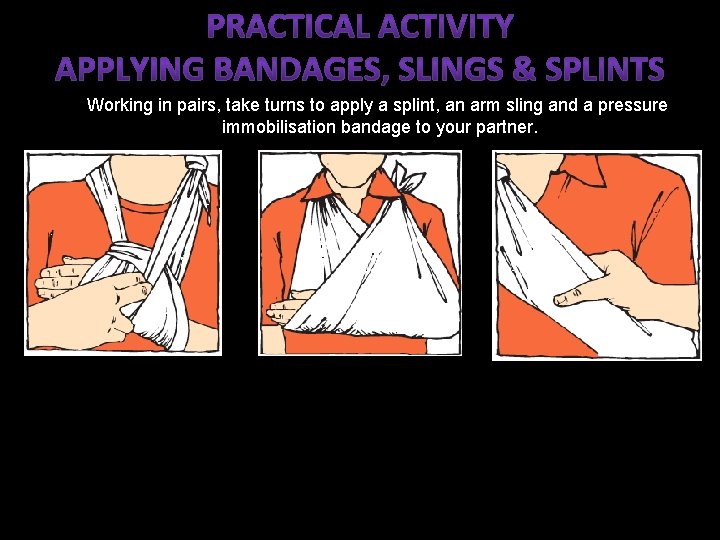 PRACTICAL ACTIVITY
APPLYING BANDAGES, SLINGS & SPLINTS

Working in pairs, take turns to apply a splint, an arm sling and a pressure immobilisation bandage to your partner.