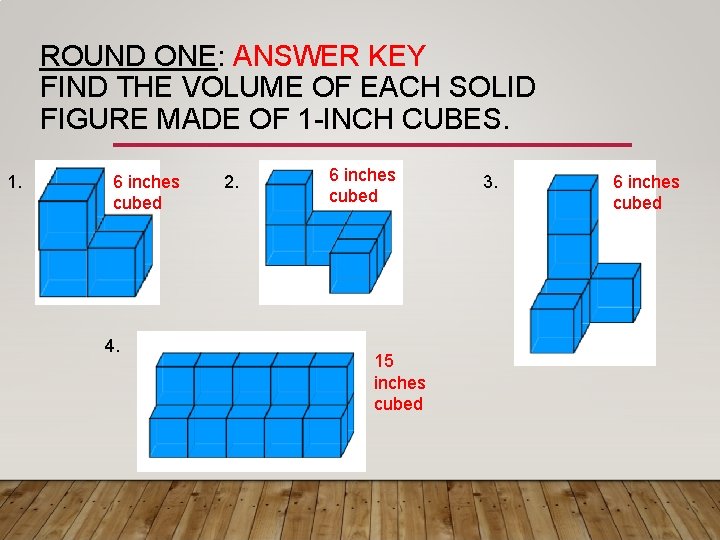 ROUND ONE: ANSWER KEY
FIND THE VOLUME OF EACH SOLID FIGURE MADE OF 1-INCH CUBES.

1. 6 inches cubed

2. 6 inches cubed

3. 6 inches cubed

4. 15 inches cubed