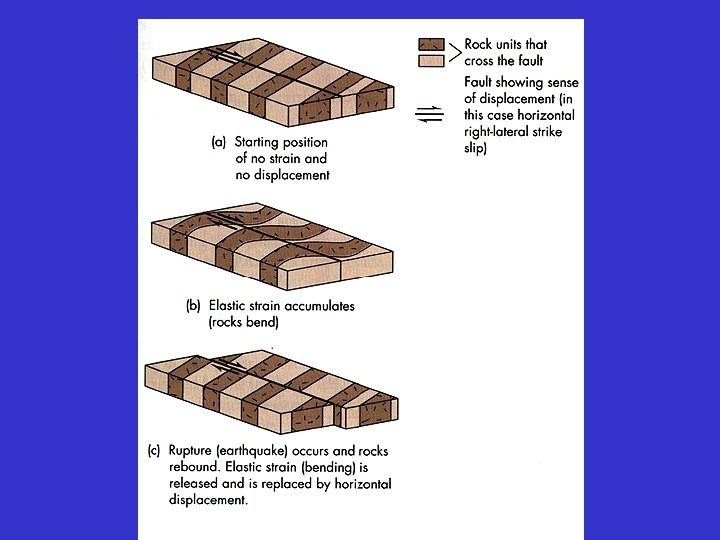 Rock units that cross the fault

Fault showing sense of displacement (in this case horizontal right-lateral strike slip)

(a) Starting position of no strain and no displacement

(b) Elastic strain accumulates (rocks bend)

(c) Rupture (earthquake) occurs and rocks rebound. Elastic strain (bending) is released and is replaced by horizontal displacement.