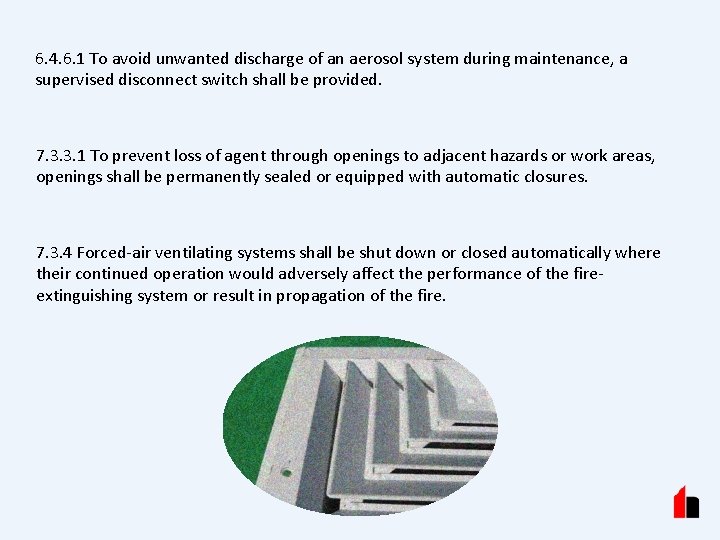 6.4.6.1 To avoid unwanted discharge of an aerosol system during maintenance, a supervised disconnect switch shall be provided.

7.3.3.1 To prevent loss of agent through openings to adjacent hazards or work areas, openings shall be permanently sealed or equipped with automatic closures.

7.3.4 Forced-air ventilating systems shall be shut down or closed automatically where their continued operation would adversely affect the performance of the fire-extinguishing system or result in propagation of the fire.