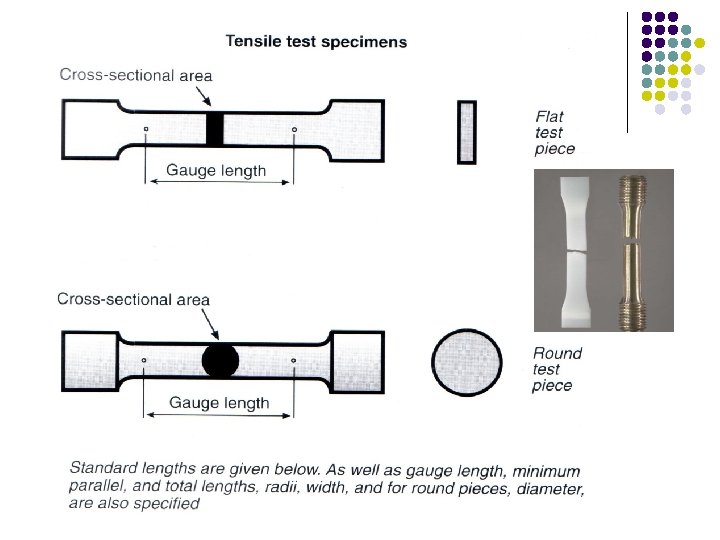 Tensile test specimens

Cross-sectional area

Gauge length

Flat test piece

Cross-sectional area

Gauge length

Round test piece

Standard lengths are given below. As well as gauge length, minimum parallel, and total lengths, radii, width, and for round pieces, diameter, are also specified