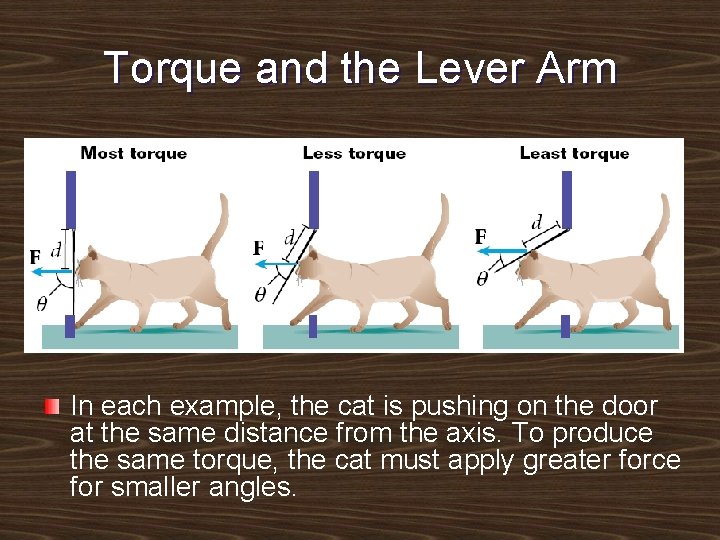 Torque and the Lever Arm

Most torque

F $d$ $\theta$

Less torque

F $d$ $\theta$

Least torque

F $d$ $\theta$

In each example, the cat is pushing on the door at the same distance from the axis. To produce the same torque, the cat must apply greater force for smaller angles.