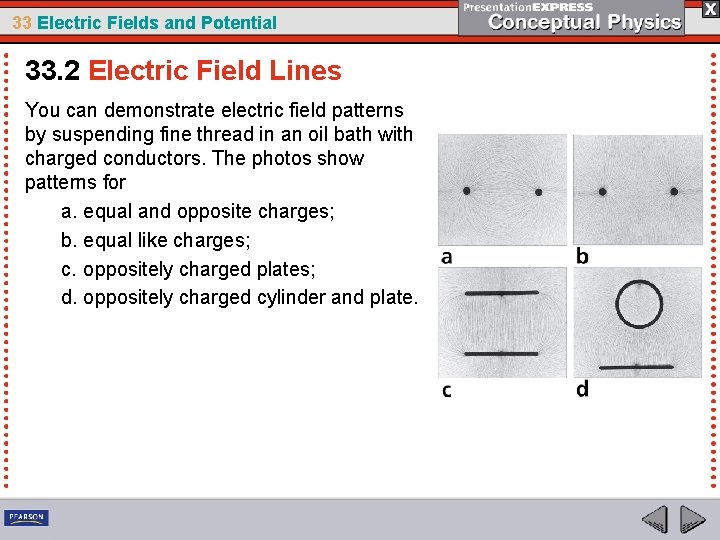 33 Electric Fields and Potential

PresentationEXPRESS Conceptual Physics

X

33.2 Electric Field Lines

You can demonstrate electric field patterns by suspending fine thread in an oil bath with charged conductors. The photos show patterns for

a. equal and opposite charges;

b. equal like charges;

c. oppositely charged plates;

d. oppositely charged cylinder and plate.

a

b

c

d

PEARSON