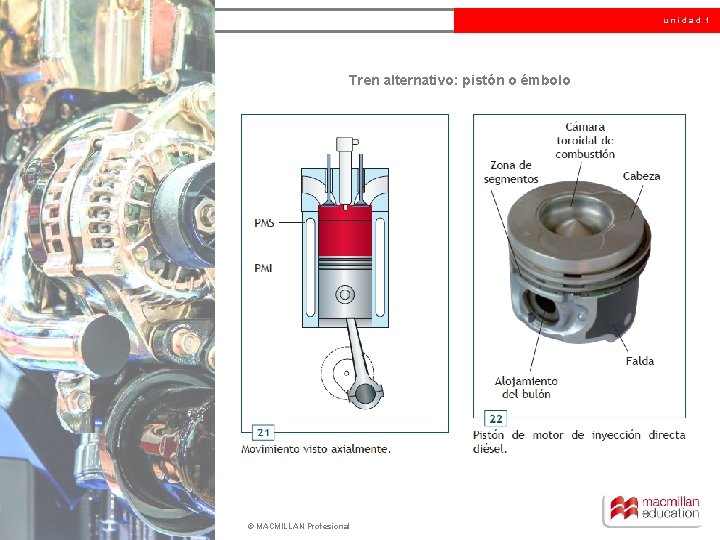 unidad 1

Tren alternativo: pistón o émbolo

PMS

PMI

21

Movimiento visto axialmente.

Cámara toroidal de combustión

Zona de segmentos

Cabeza

Falda

Alojamiento del bulón

22

Pistón de motor de inyección directa diésel.

© MACMILLAN Profesional

macmillan education