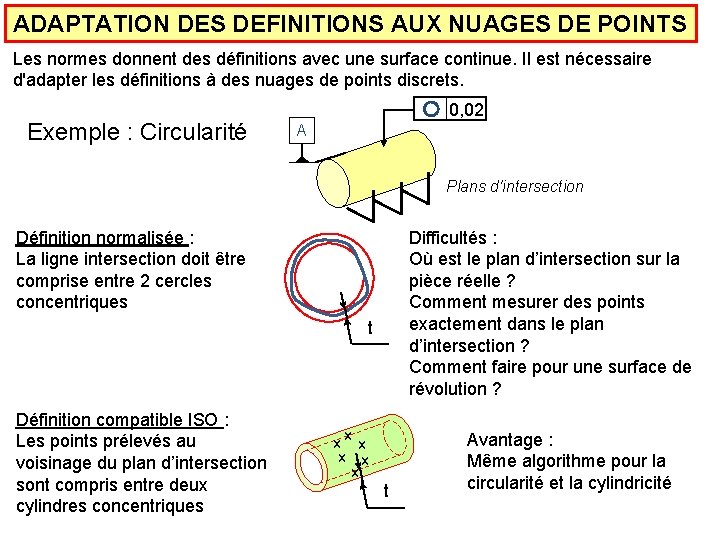 ADAPTATION DES DEFINITIONS AUX NUAGES DE POINTS

Les normes donnent des définitions avec une surface continue. Il est nécessaire d'adapter les définitions à des nuages de points discrets.

Exemple : Circularité

A

0,02

Plans d'intersection

Définition normalisée :
La ligne intersection doit être comprise entre 2 cercles concentriques

t

Difficultés :
Où est le plan d'intersection sur la pièce réelle ?
Comment mesurer des points exactement dans le plan d'intersection ?
Comment faire pour une surface de révolution ?

Définition compatible ISO :
Les points prélevés au voisinage du plan d'intersection sont compris entre deux cylindres concentriques

t

Avantage :
Même algorithme pour la circularité et la cylindricité