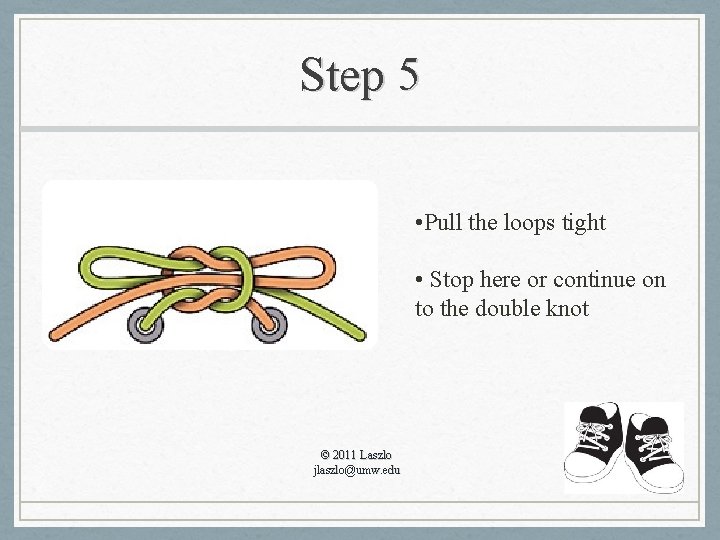 Step 5

•Pull the loops tight

• Stop here or continue on to the double knot

© 2011 Laszlo
jlaszlo@umw.edu