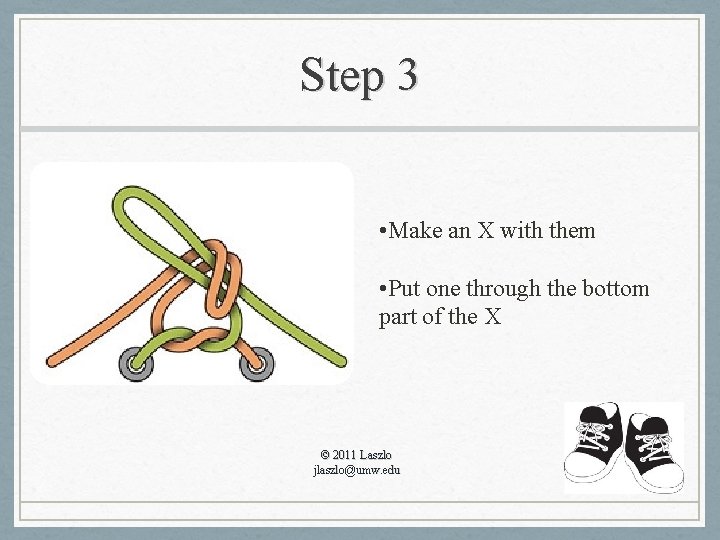 Step 3

•Make an X with them

•Put one through the bottom part of the X

© 2011 Laszlo
jlaszlo@umw.edu