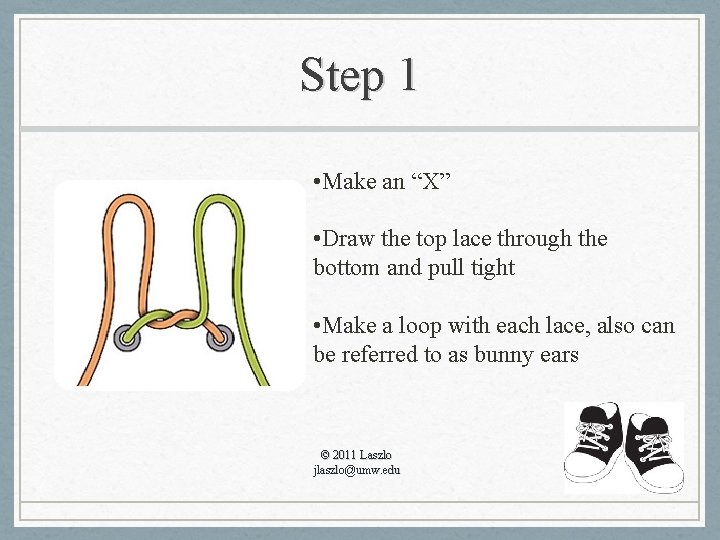 Step 1

•Make an “X”

•Draw the top lace through the bottom and pull tight

•Make a loop with each lace, also can be referred to as bunny ears

© 2011 Laszlo
jlaszlo@umw.edu