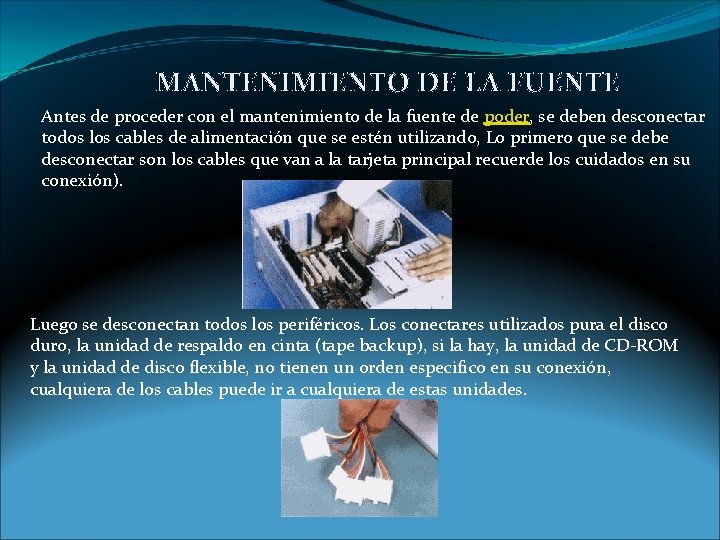 MANTENIMIENTO DE LA FUENTE

Antes de proceder con el mantenimiento de la fuente de poder, se deben desconectar todos los cables de alimentación que se estén utilizando, Lo primero que se debe desconectar son los cables que van a la tarjeta principal recuerde los cuidados en su conexión).

Luego se desconectan todos los periféricos. Los conectares utilizados pura el disco duro, la unidad de respaldo en cinta (tape backup), si la hay, la unidad de CD-ROM y la unidad de disco flexible, no tienen un orden especifico en su conexión, cualquiera de los cables puede ir a cualquiera de estas unidades.