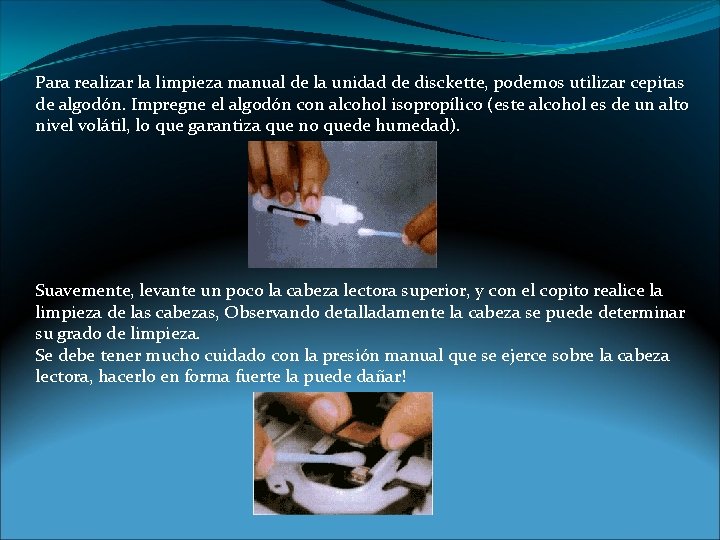 Para realizar la limpieza manual de la unidad de disckette, podemos utilizar cepitas de algodón. Impregne el algodón con alcohol isopropílico (este alcohol es de un alto nivel volátil, lo que garantiza que no quede humedad).

Suavemente, levante un poco la cabeza lectora superior, y con el copito realice la limpieza de las cabezas, Observando detalladamente la cabeza se puede determinar su grado de limpieza.
Se debe tener mucho cuidado con la presión manual que se ejerce sobre la cabeza lectora, hacerlo en forma fuerte la puede dañar!