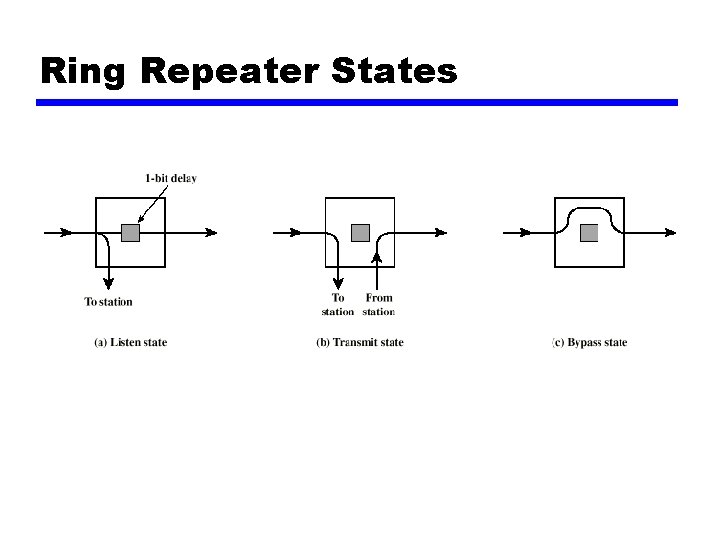 Ring Repeater States

1-bit delay

To station

(a) Listen state

To station

From station

(b) Transmit state

(c) Bypass state