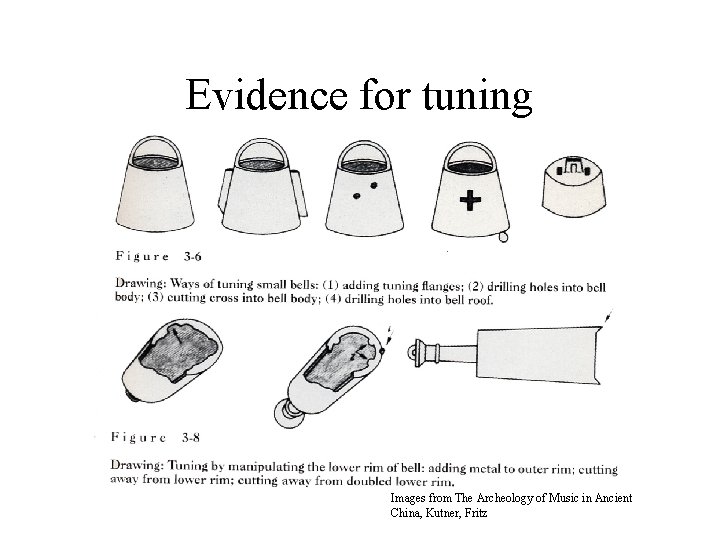 Evidence for tuning

Figure 3-6

Drawing: Ways of tuning small bells: (1) adding tuning flanges; (2) drilling holes into bell body; (3) cutting cross into bell body; (4) drilling holes into bell roof.

Figure 3-8

Drawing: Tuning by manipulating the lower rim of bell: adding metal to outer rim; cutting away from lower rim; cutting away from doubled lower rim.

Images from The Archeology of Music in Ancient China, Kutner, Fritz