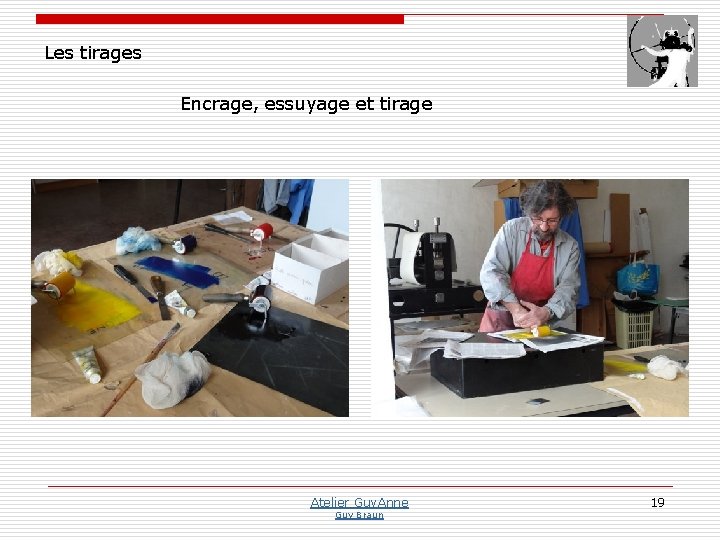 Les tirages

Encrage, essuyage et tirage

Atelier GuyAnne
Guy Braun

19