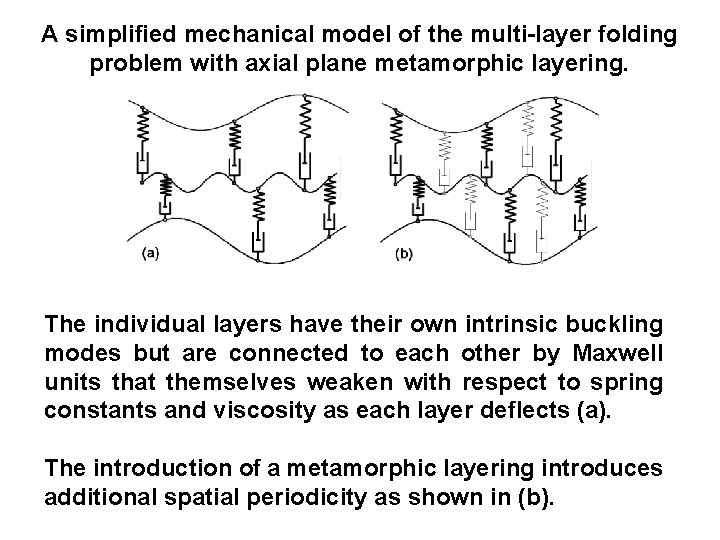 A simplified mechanical model of the multi-layer folding problem with axial plane metamorphic layering.

(a)

(b)

The individual layers have their own intrinsic buckling modes but are connected to each other by Maxwell units that themselves weaken with respect to spring constants and viscosity as each layer deflects (a).

The introduction of a metamorphic layering introduces additional spatial periodicity as shown in (b).