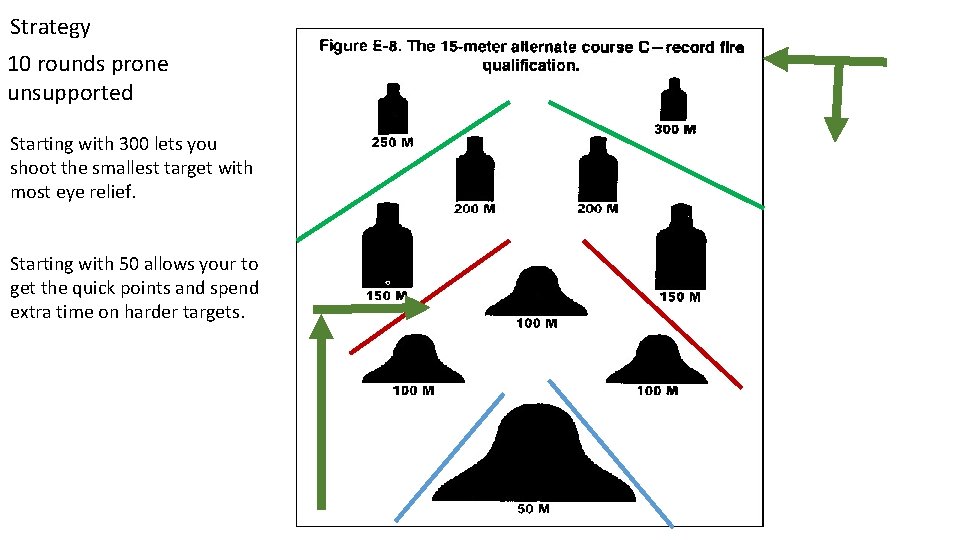 Strategy

10 rounds prone unsupported

Starting with 300 lets you shoot the smallest target with most eye relief.

Starting with 50 allows your to get the quick points and spend extra time on harder targets.

Figure E-8. The 15-meter alternate course C—record fire qualification.

250 M

300 M

200 M

200 M

150 M

150 M

100 M

100 M

100 M

50 M