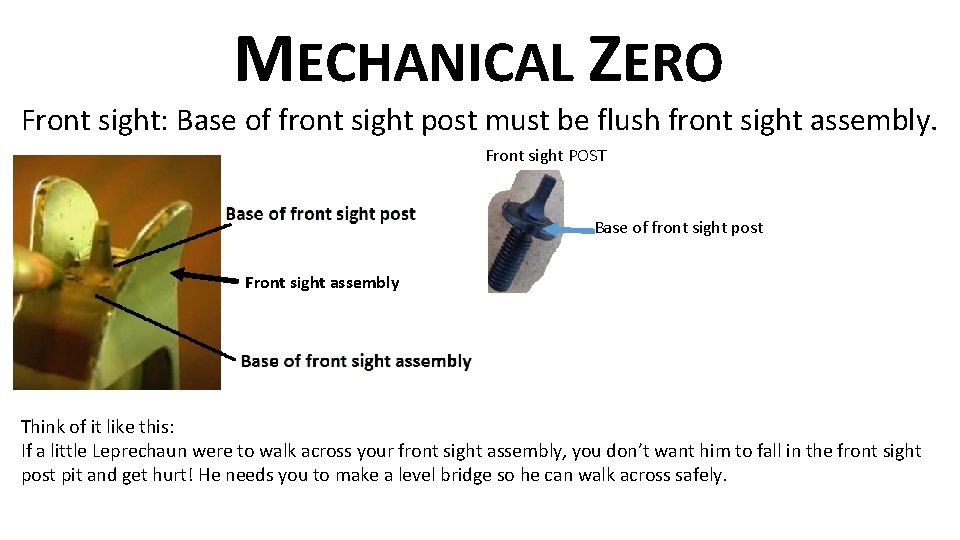 MECHANICAL ZERO

Front sight: Base of front sight post must be flush front sight assembly.

Base of front sight post

Front sight assembly

Base of front sight assembly

Front sight POST

Base of front sight post

Think of it like this:
If a little Leprechaun were to walk across your front sight assembly, you don't want him to fall in the front sight post pit and get hurt! He needs you to make a level bridge so he can walk across safely.