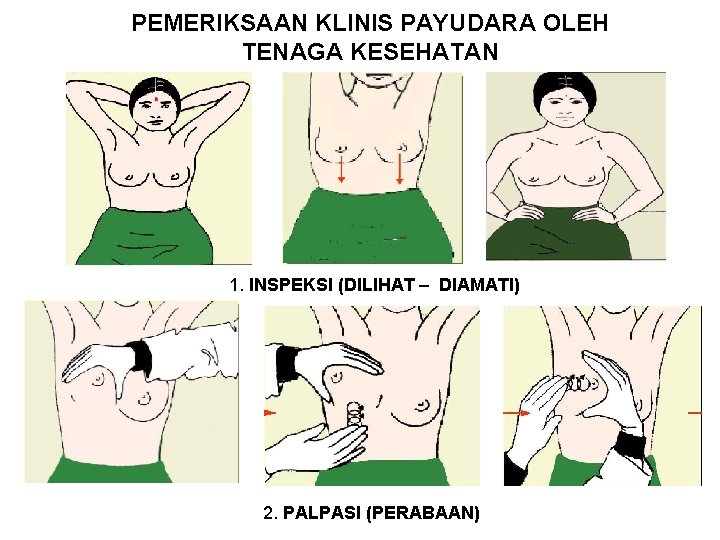 PEMERIKSAAN KLINIS PAYUDARA OLEH TENAGA KESEHATAN

1. INSPEKSI (DILIHAT – DIAMATI)

2. PALPASI (PERABAAN)