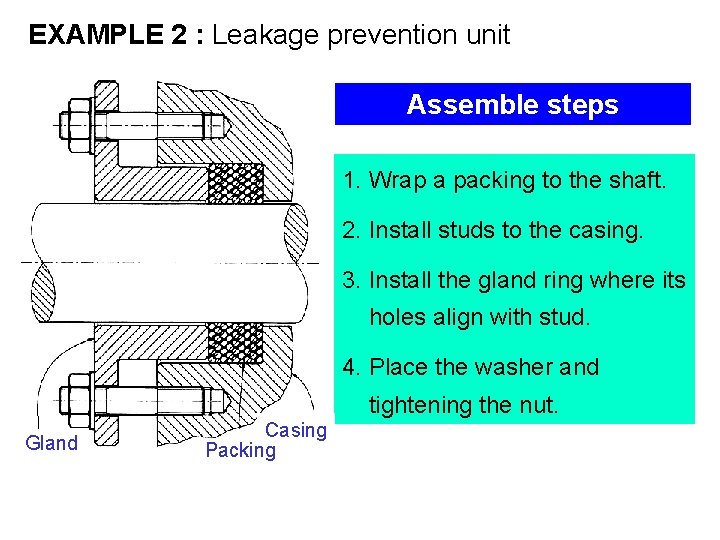 EXAMPLE 2 : Leakage prevention unit

Assemble steps

1. Wrap a packing to the shaft.

2. Install studs to the casing.

3. Install the gland ring where its holes align with stud.

4. Place the washer and tightening the nut.

Gland

Packing

Casing