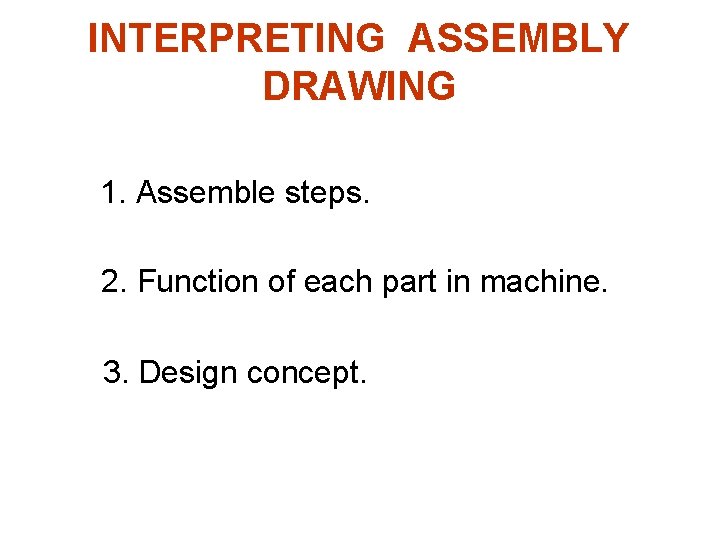 INTERPRETING ASSEMBLY DRAWING

1. Assemble steps.

2. Function of each part in machine.

3. Design concept.