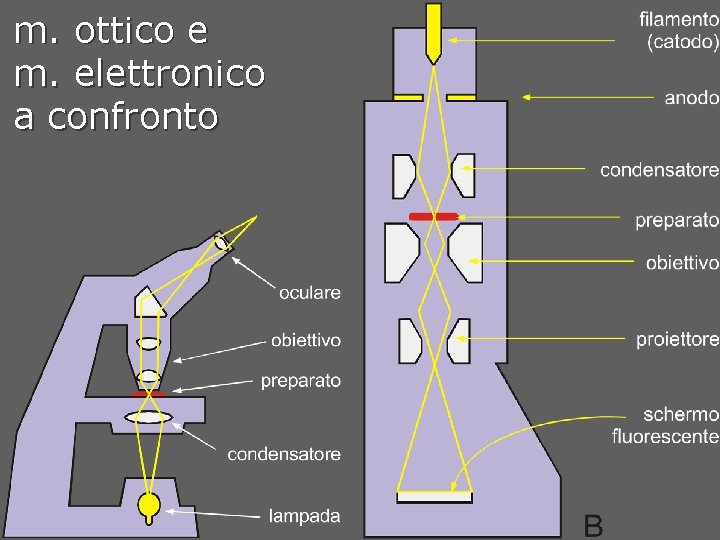 m. ottico e
m. elettronico
a confronto

oculare
obiettivo
preparato
condensatore
lampada

filamento
(catodo)
anodo
condensatore
preparato
obiettivo
proiettore
schermo
fluorescente

B