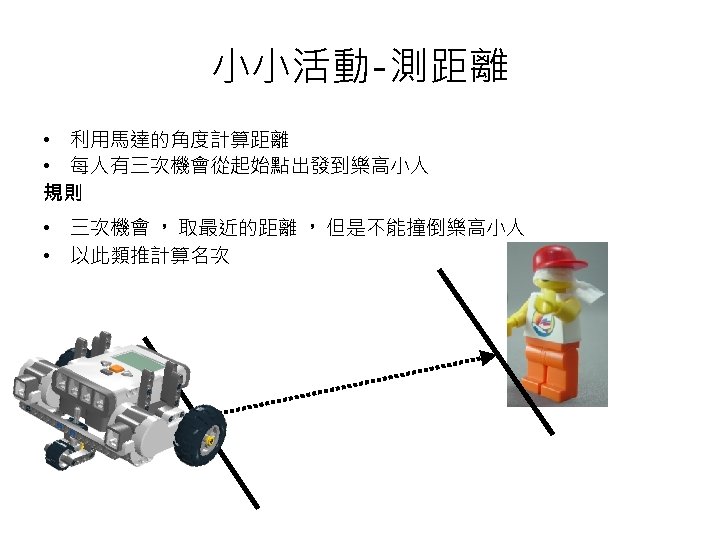 小小活動-測距離

• 利用馬達的角度計算距離
• 每人有三次機會從起始點出發到樂高小人

規則

• 三次機會 ，取最近的距離 ，但是不能撞倒樂高小人
• 以此類推計算名次