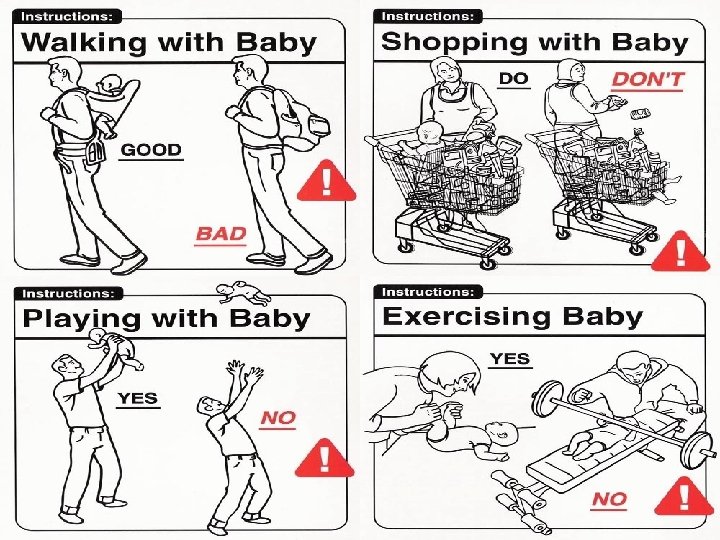 Instructions:
Walking with Baby

GOOD

BAD

!

Instructions:
Shopping with Baby

DO

DON'T

!

Instructions:
Playing with Baby

YES

NO

!

Instructions:
Exercising Baby

YES

NO

!