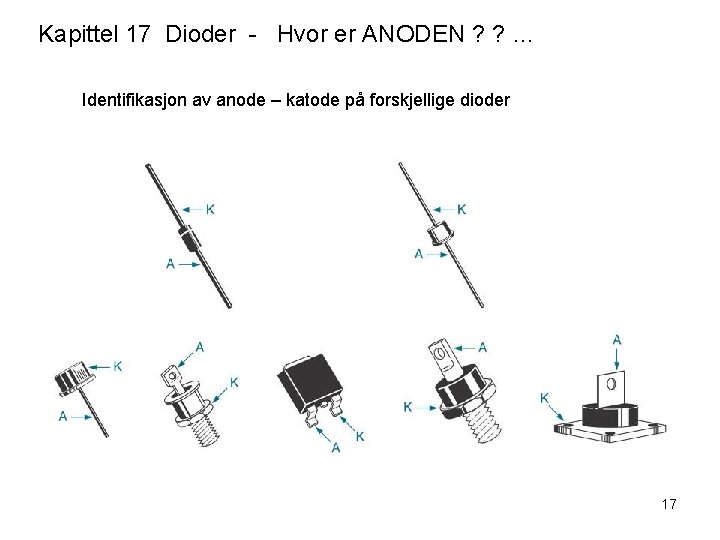 Kapittel 17 Dioder - Hvor er ANODEN ? ? …

Identifikasjon av anode – katode på forskjellige dioder

K
A
K
A

K
A
A
K
A
K
A
K
A
K

17