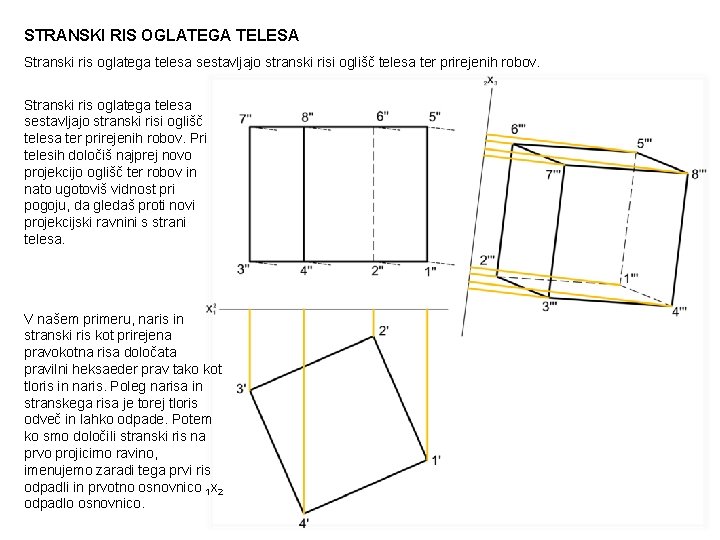 STRANSKI RIS OGLATEGA TELESA

Stranski ris oglatega telesa sestavljajo stranski risi oglišč telesa ter prirejenih robov.

Stranski ris oglatega telesa sestavljajo stranski risi oglišč telesa ter prirejenih robov. Pri telesih določiš najprej novo projekcijo oglišč ter robov in nato ugotoviš vidnost pri pogoju, da gledaš proti novi projekcijski ravnini s strani telesa.

V našem primeru, naris in stranski ris kot prirejena pravokotna risa določata pravilni heksaeder prav tako kot tloris in naris. Poleg narisa in stranskega risa je torej tloris odveč in lahko odpade. Potem ko smo določili stranski ris na prvo projicimo ravino, imenujemo zaradi tega prvi ris odpadli in prvotno osnovnico $_1x_2$ odpadlo osnovnico.

7'' 8'' 6'' 5''

3'' 4'' 2'' 1''

$x_1^2$

2' 3' 1' 4'

$_2x_3$

6''' 5''' 7''' 8''' 2''' 1''' 3''' 4'''