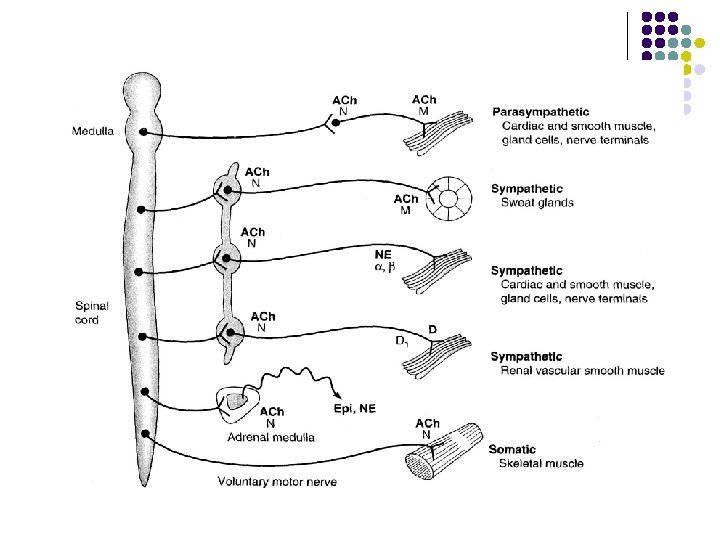 Medulla

ACh
N

ACh
M

Parasympathetic
Cardiac and smooth muscle, gland cells, nerve terminals

ACh
N

ACh
M

Sympathetic
Sweat glands

ACh
N

NE
$\alpha, \beta$

Sympathetic
Cardiac and smooth muscle, gland cells, nerve terminals

Spinal cord

ACh
N

D
$D_1$

Sympathetic
Renal vascular smooth muscle

ACh
N

Epi, NE

Adrenal medulla

ACh
N

Somatic
Skeletal muscle

Voluntary motor nerve