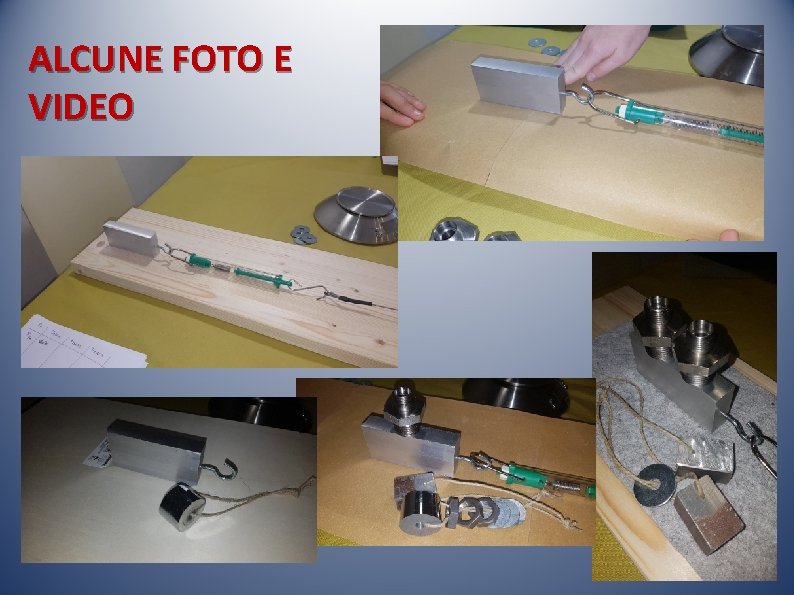 ALCUNE FOTO E VIDEO