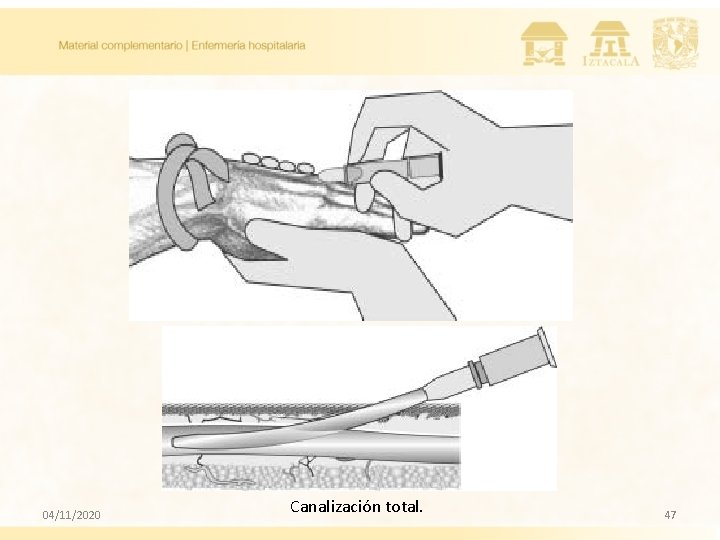 Material complementario | Enfermería hospitalaria

IZTACALA

Canalización total.

04/11/2020

47