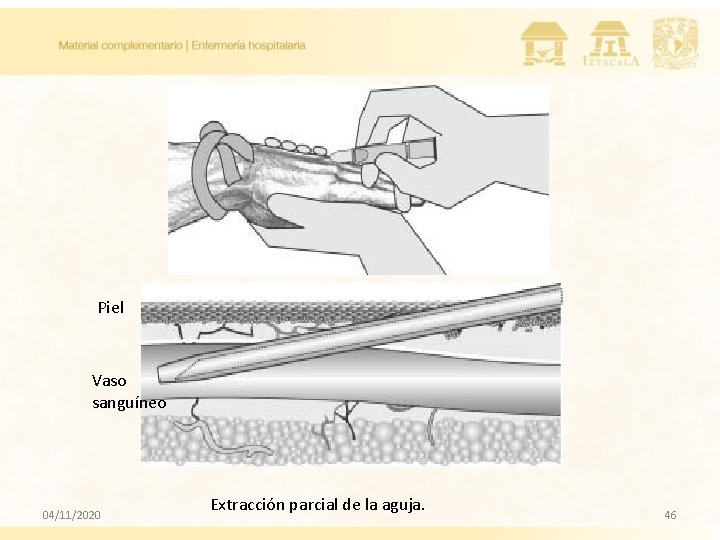 Material complementario | Enfermería hospitalaria

IZTACALA

Piel

Vaso sanguíneo

Extracción parcial de la aguja.

04/11/2020

46