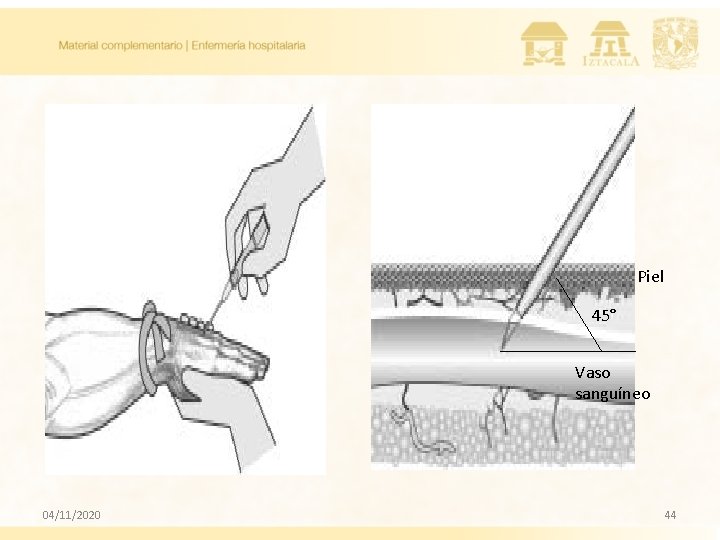 Material complementario | Enfermería hospitalaria

IZTACALA

Piel

45°

Vaso sanguíneo

04/11/2020

44