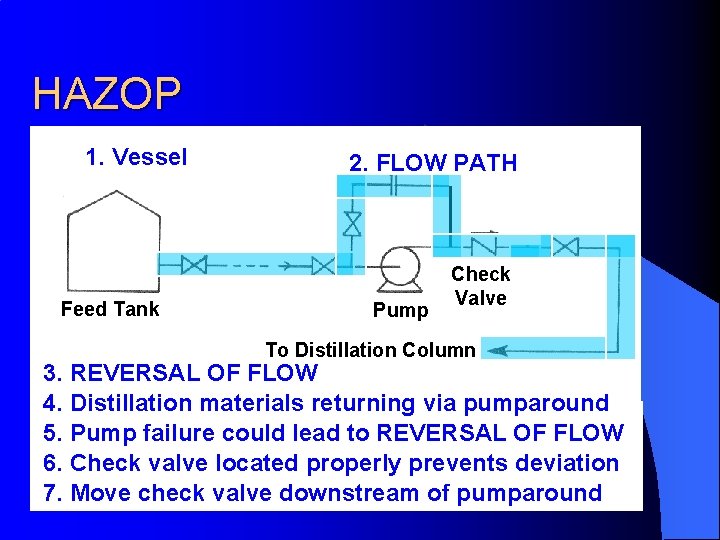 HAZOP

1. Vessel

2. FLOW PATH

Feed Tank

Pump

Check Valve

To Distillation Column

3. REVERSAL OF FLOW
4. Distillation materials returning via pumparound
5. Pump failure could lead to REVERSAL OF FLOW
6. Check valve located properly prevents deviation
7. Move check valve downstream of pumparound