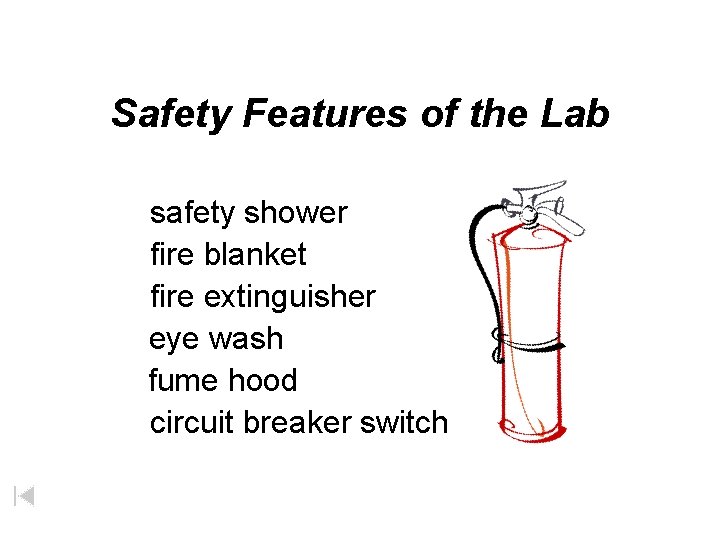 Safety Features of the Lab

safety shower
fire blanket
fire extinguisher
eye wash
fume hood
circuit breaker switch