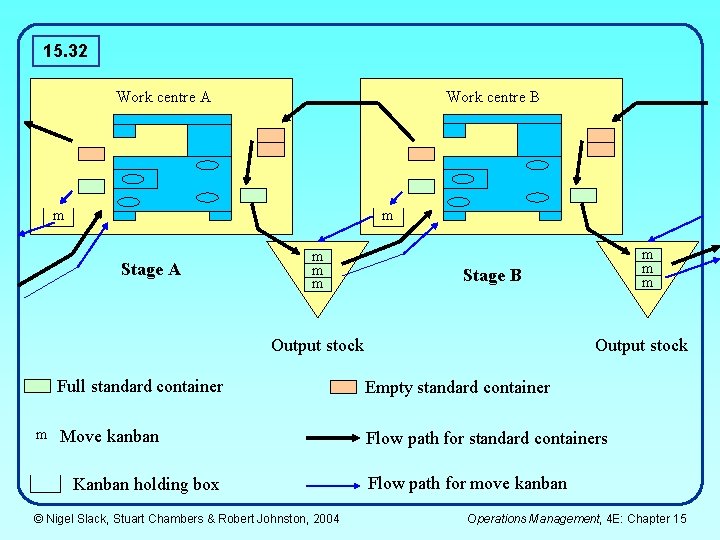 15.32

Work centre A

m

Stage A

m
m
m

Output stock

Work centre B

m

Stage B

m
m
m

Output stock

Full standard container

Empty standard container

m Move kanban

Flow path for standard containers

Kanban holding box

Flow path for move kanban

© Nigel Slack, Stuart Chambers & Robert Johnston, 2004

Operations Management, 4E: Chapter 15