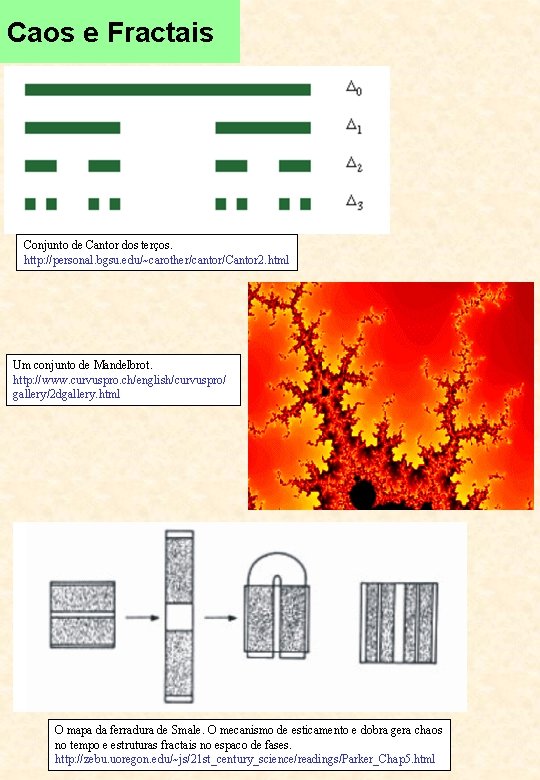 Caos e Fractais

$\Delta_0$

$\Delta_1$

$\Delta_2$

$\Delta_3$

Conjunto de Cantor dos terços.
http://personal.bgsu.edu/~carother/cantor/Cantor2.html

Um conjunto de Mandelbrot.
http://www.curvuspro.ch/english/curvuspro/gallery/2dgallery.html

O mapa da ferradura de Smale. O mecanismo de esticamento e dobra gera chaos no tempo e estruturas fractais no espaco de fases.
http://zebu.uoregon.edu/~js/21st_century_science/readings/Parker_Chap5.html