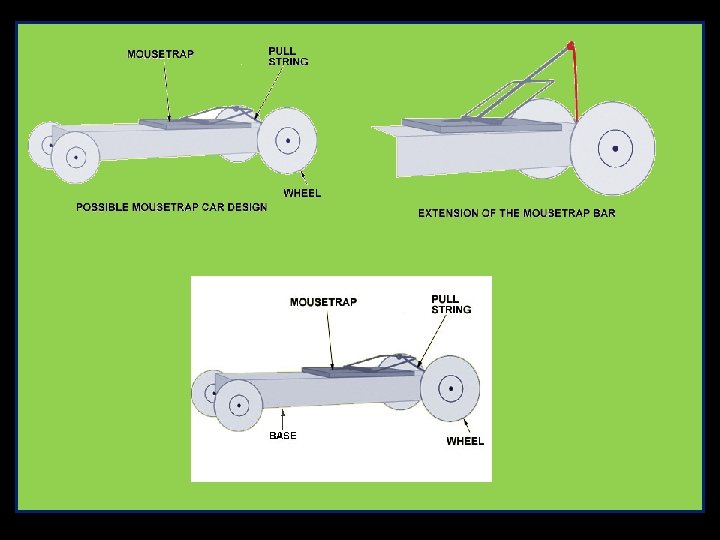 MOUSETRAP

PULL STRING

WHEEL

POSSIBLE MOUSETRAP CAR DESIGN

EXTENSION OF THE MOUSETRAP BAR

MOUSETRAP

PULL STRING

BASE

WHEEL