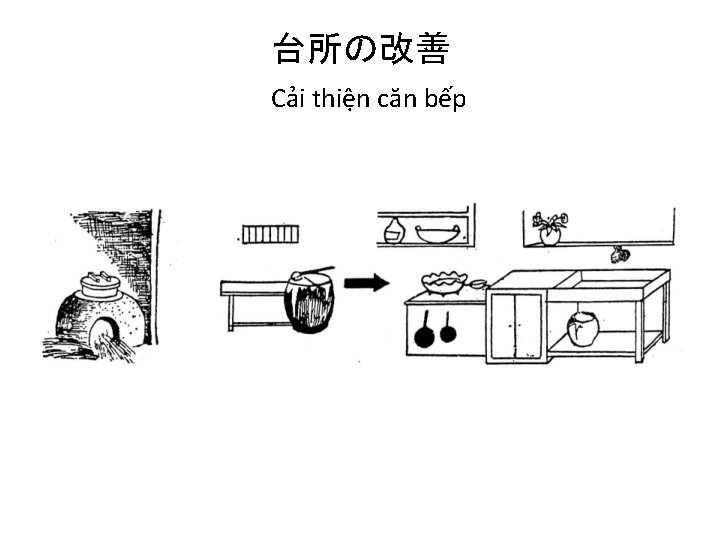 台所の改善

Cải thiện căn bếp