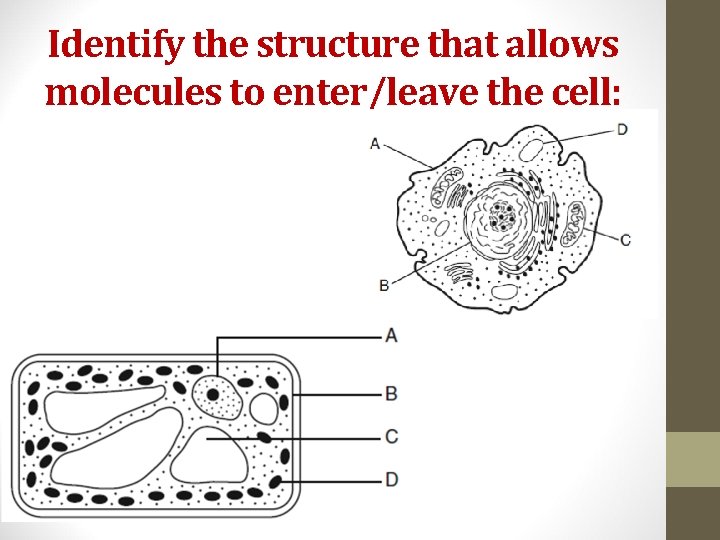 Identify the structure that allows molecules to enter/leave the cell:

A
D
C
B

A
B
C
D