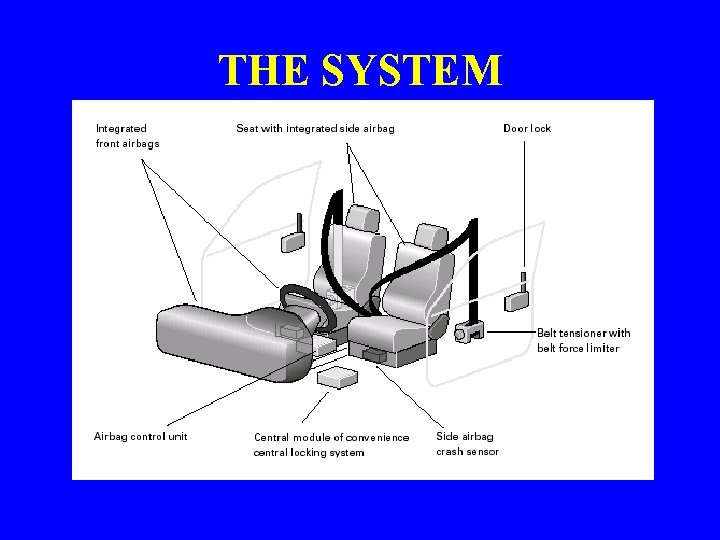 THE SYSTEM

Integrated front airbags

Seat with integrated side airbag

Door lock

Belt tensioner with belt force limiter

Airbag control unit

Central module of convenience central locking system

Side airbag crash sensor