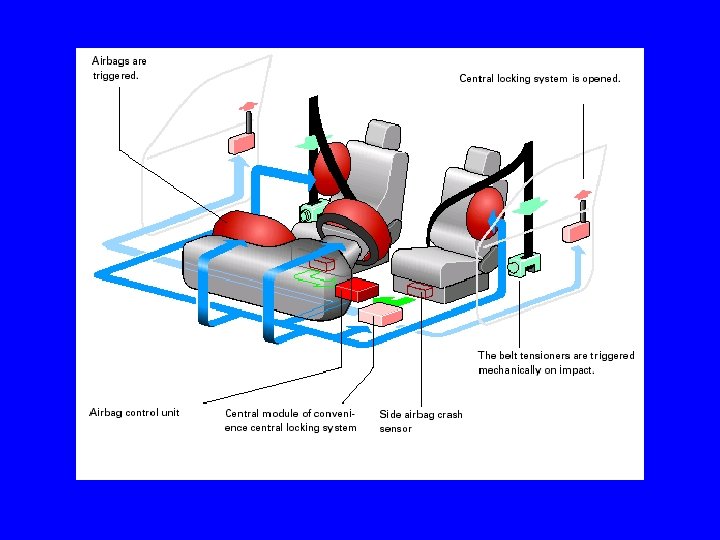 Airbags are triggered.

Central locking system is opened.

The belt tensioners are triggered mechanically on impact.

Airbag control unit

Central module of convenience central locking system

Side airbag crash sensor