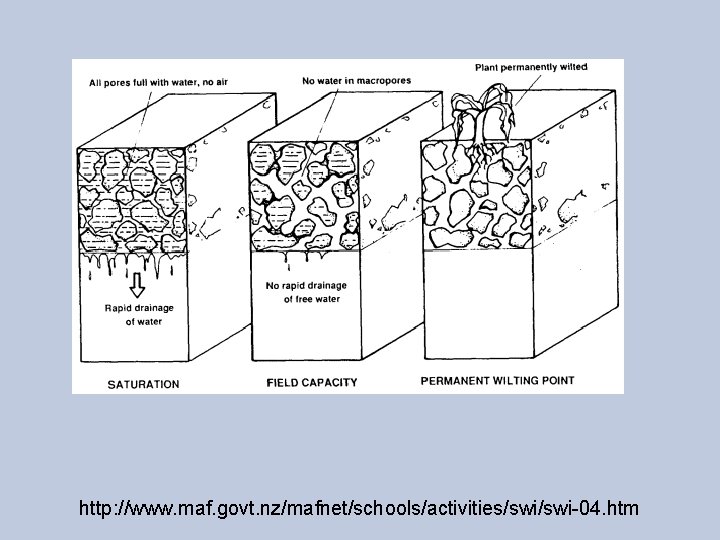 All pores full with water, no air

No water in macropores

Plant permanently wilted

Rapid drainage of water

No rapid drainage of free water

SATURATION

FIELD CAPACITY

PERMANENT WILTING POINT

http://www.maf.govt.nz/mafnet/schools/activities/swi/swi-04.htm