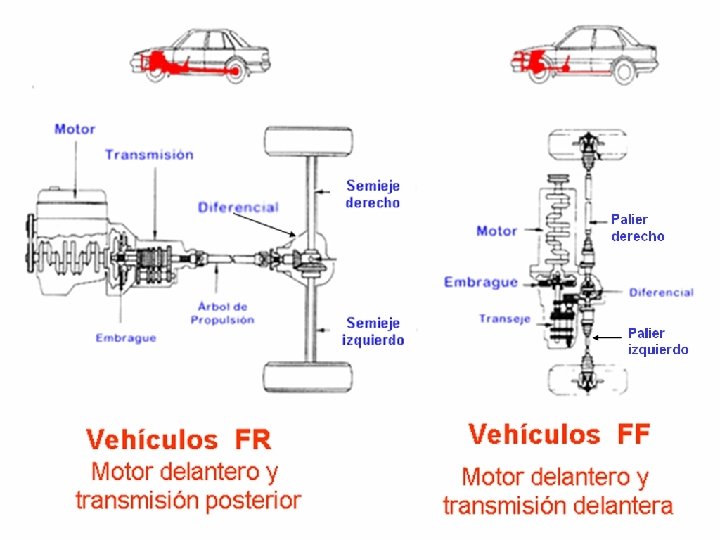 Motor
Transmisión
Diferencial
Semieje derecho
Árbol de Propulsión
Embrague
Semieje izquierdo

Vehículos FR
Motor delantero y transmisión posterior

Motor
Palier derecho
Embrague
Diferencial
Transeje
Palier izquierdo

Vehículos FF
Motor delantero y transmisión delantera