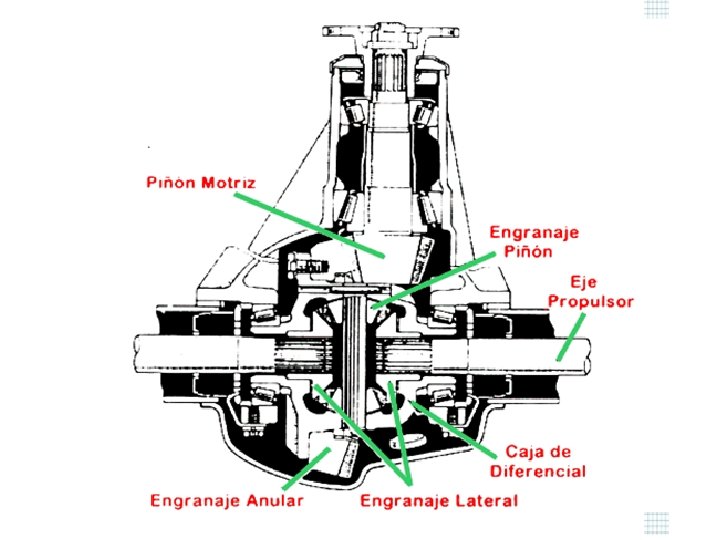 Piñon Motriz

Engranaje Piñon

Eje Propulsor

Caja de Diferencial

Engranaje Anular

Engranaje Lateral