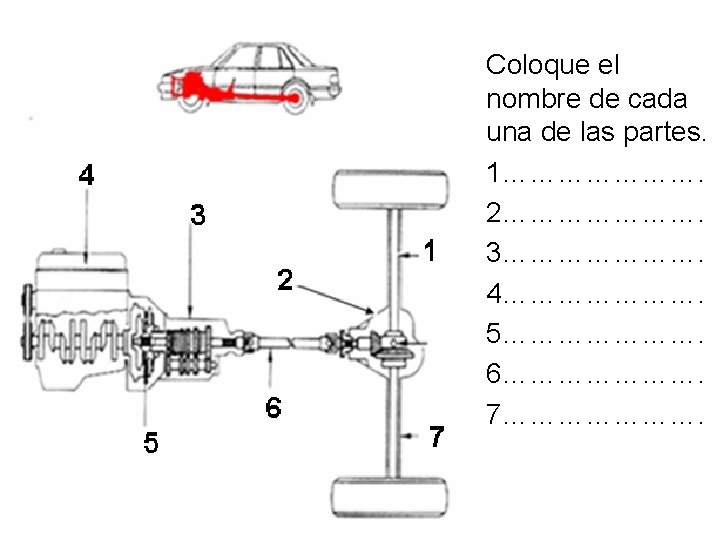 4

3

1

2

6

5

7

Coloque el nombre de cada una de las partes.

1…………………….

2…………………….

3…………………….

4…………………….

5…………………….

6…………………….

7…………………….