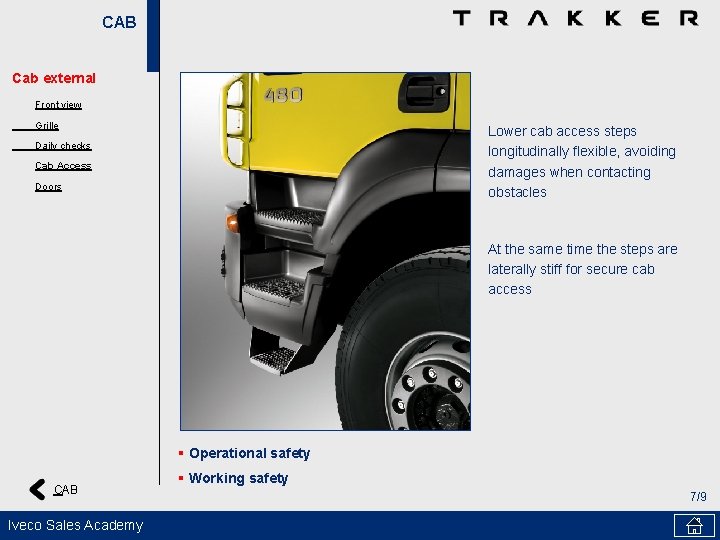 CAB

TRAKKER

Cab external

Front view

Grille

Daily checks

Cab Access

Doors

480

Lower cab access steps longitudinally flexible, avoiding damages when contacting obstacles

At the same time the steps are laterally stiff for secure cab access

▪ Operational safety

▪ Working safety

CAB

7/9

Iveco Sales Academy