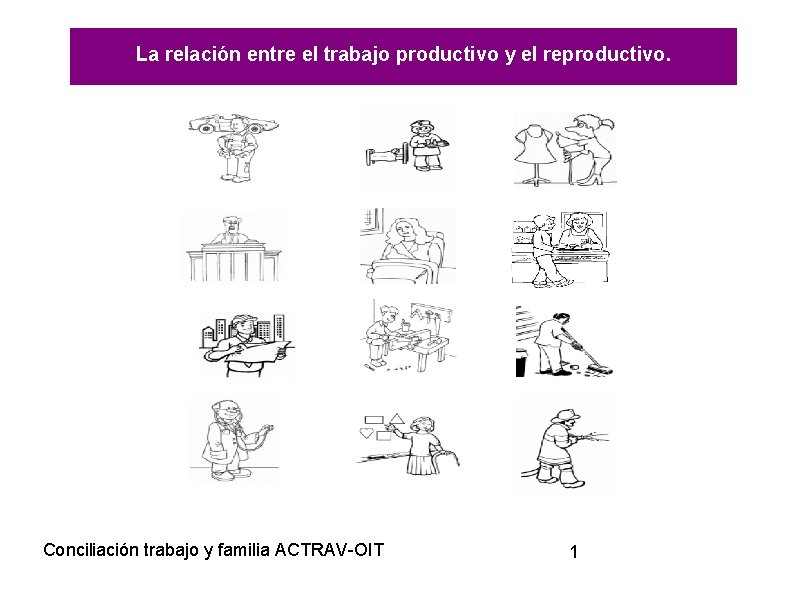 La relación entre el trabajo productivo y el reproductivo.

Conciliación trabajo y familia ACTRAV-OIT

1