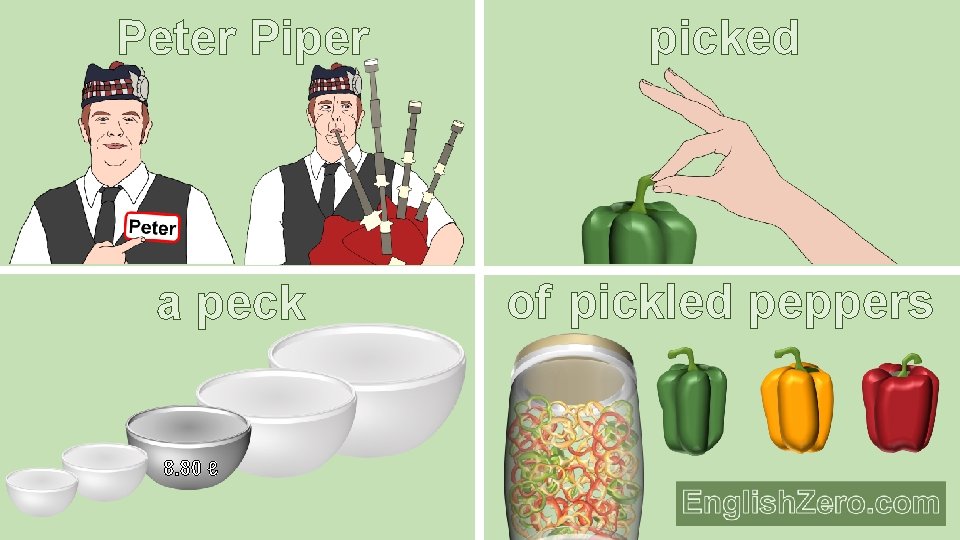 Peter Piper

Peter

picked

a peck

8.80 ℓ

of pickled peppers

EnglishZero.com